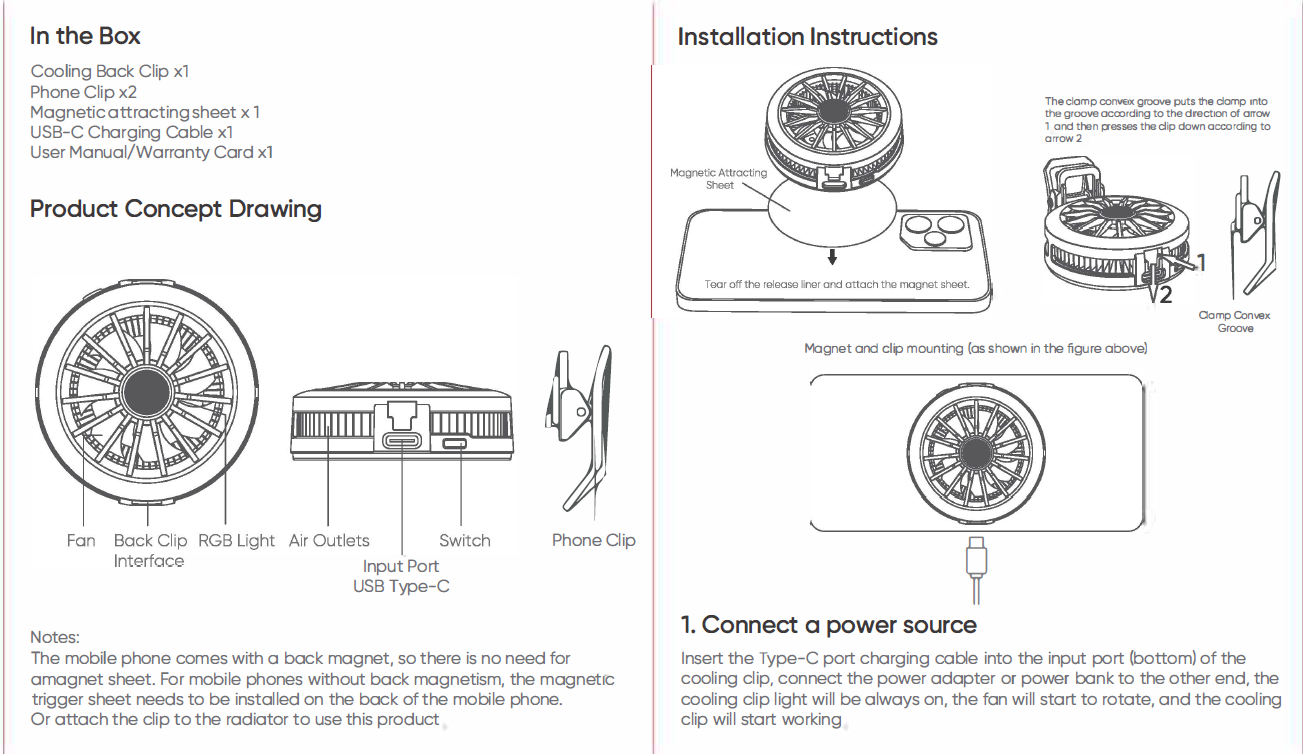 In the Box

Cooling Back Clip x1
Phone Clip x2
Magnetic attracting sheet x 1
USB-C Charging Cable x1
User Manual/Warranty Card x1

Product Concept Drawing

Fan
Back Clip Interface
RGB Light
Air Outlets
Input Port USB Type-C
Switch
Phone Clip

Notes:
The mobile phone comes with a back magnet, so there is no need for amagnet sheet. For mobile phones without back magnetism, the magnetic trigger sheet needs to be installed on the back of the mobile phone.
Or attach the clip to the radiator to use this product

Installation Instructions

Magnetic Attracting Sheet

Tear off the release liner and attach the magnet sheet.

The clamp convex groove puts the clamp into the groove according to the direction of arrow 1 and then presses the clip down according to arrow 2

1
2

Clamp Convex Groove

Magnet and clip mounting (as shown in the figure above)

1. Connect a power source

Insert the Type-C port charging cable into the input port (bottom) of the cooling clip, connect the power adapter or power bank to the other end, the cooling clip light will be always on, the fan will start to rotate, and the cooling clip will start working