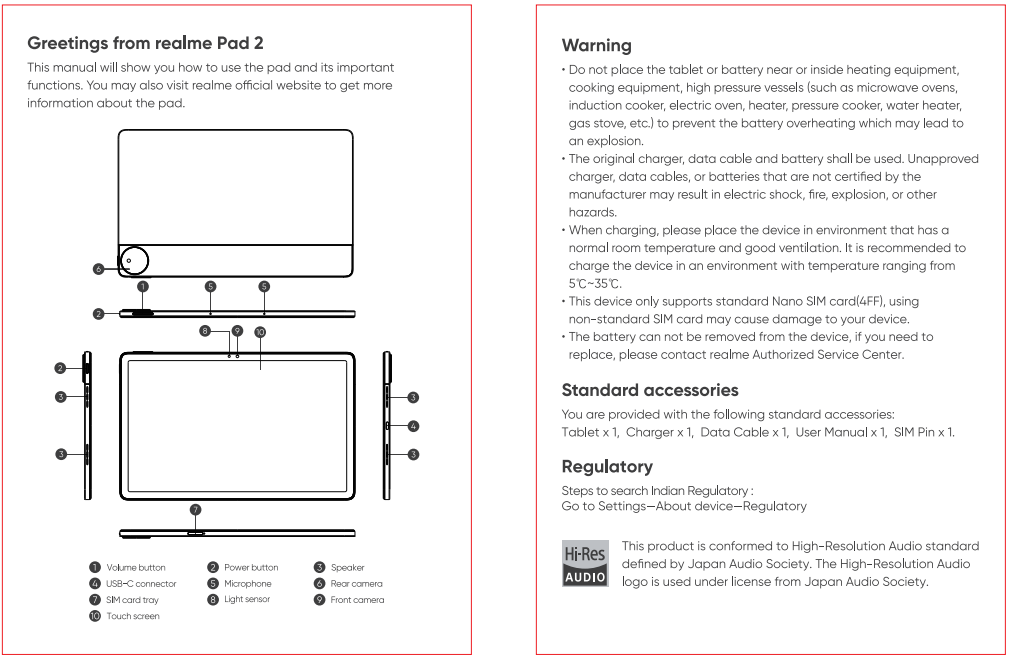 Greetings from realme Pad 2

This manual will show you how to use the pad and its important functions. You may also visit realme official website to get more information about the pad.

6
1 5 5
2
8 9 10
2
3
3
3
4
3
7

1 Volume button
2 Power button
3 Speaker
4 USB-C connector
5 Microphone
6 Rear camera
7 SIM card tray
8 Light sensor
9 Front camera
10 Touch screen

Warning

• Do not place the tablet or battery near or inside heating equipment, cooking equipment, high pressure vessels (such as microwave ovens, induction cooker, electric oven, heater, pressure cooker, water heater, gas stove, etc.) to prevent the battery overheating which may lead to an explosion.
• The original charger, data cable and battery shall be used. Unapproved charger, data cables, or batteries that are not certified by the manufacturer may result in electric shock, fire, explosion, or other hazards.
• When charging, please place the device in environment that has a normal room temperature and good ventilation. It is recommended to charge the device in an environment with temperature ranging from 5℃~35℃.
• This device only supports standard Nano SIM card(4FF), using non-standard SIM card may cause damage to your device.
• The battery can not be removed from the device, if you need to replace, please contact realme Authorized Service Center.

Standard accessories

You are provided with the following standard accessories:
Tablet x 1, Charger x 1, Data Cable x 1, User Manual x 1, SIM Pin x 1.

Regulatory

Steps to search Indian Regulatory :
Go to Settings—About device—Regulatory

Hi-Res AUDIO

This product is conformed to High-Resolution Audio standard defined by Japan Audio Society. The High-Resolution Audio logo is used under license from Japan Audio Society.